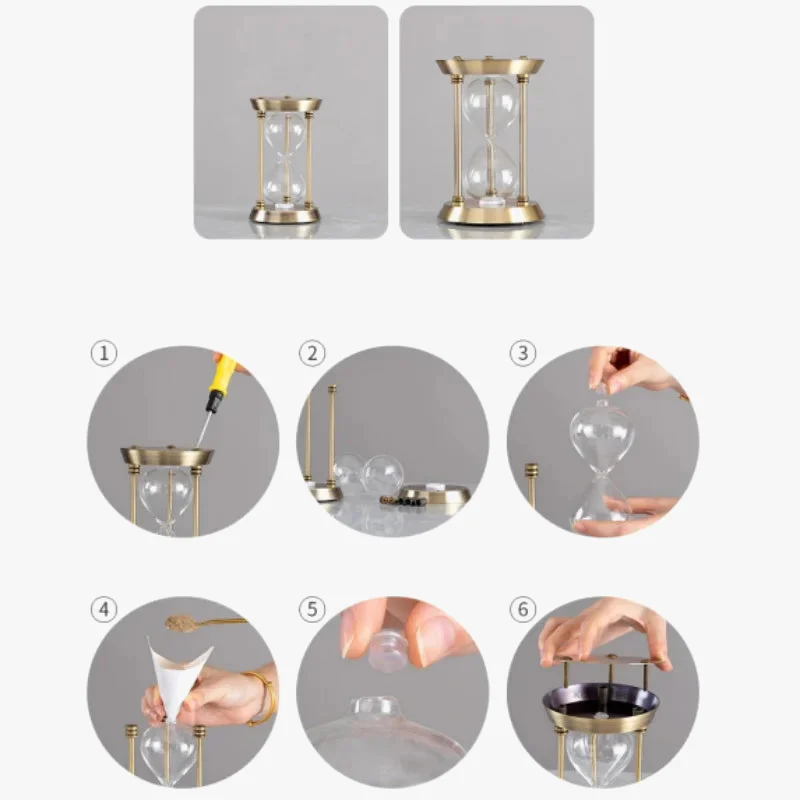 1
2
3
4
5
6