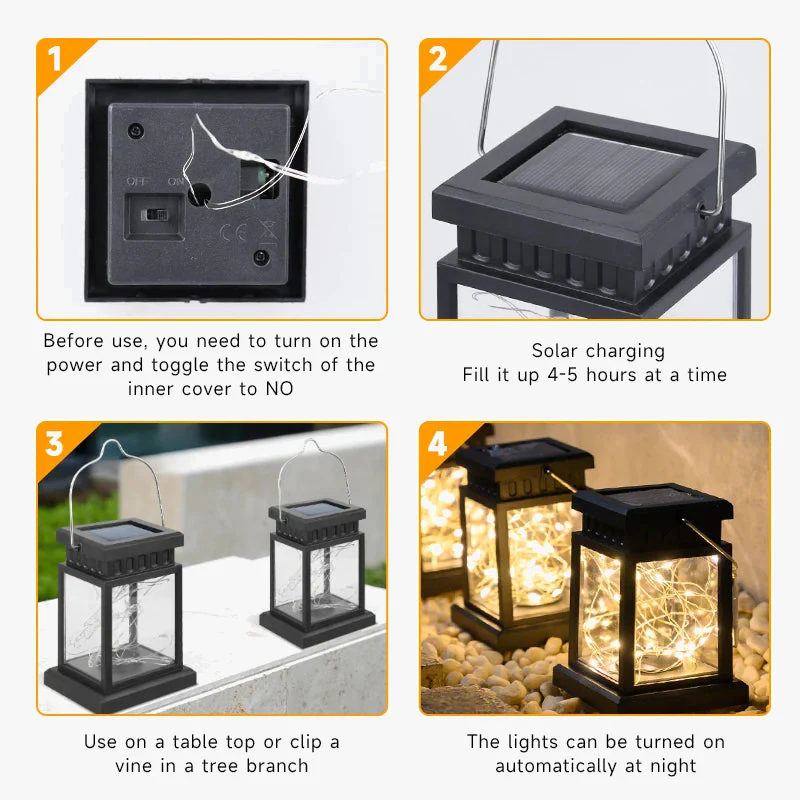 1

OFF ON

CE

Before use, you need to turn on the power and toggle the switch of the inner cover to NO

2

Solar charging
Fill it up 4-5 hours at a time

3

Use on a table top or clip a vine in a tree branch

4

The lights can be turned on automatically at night